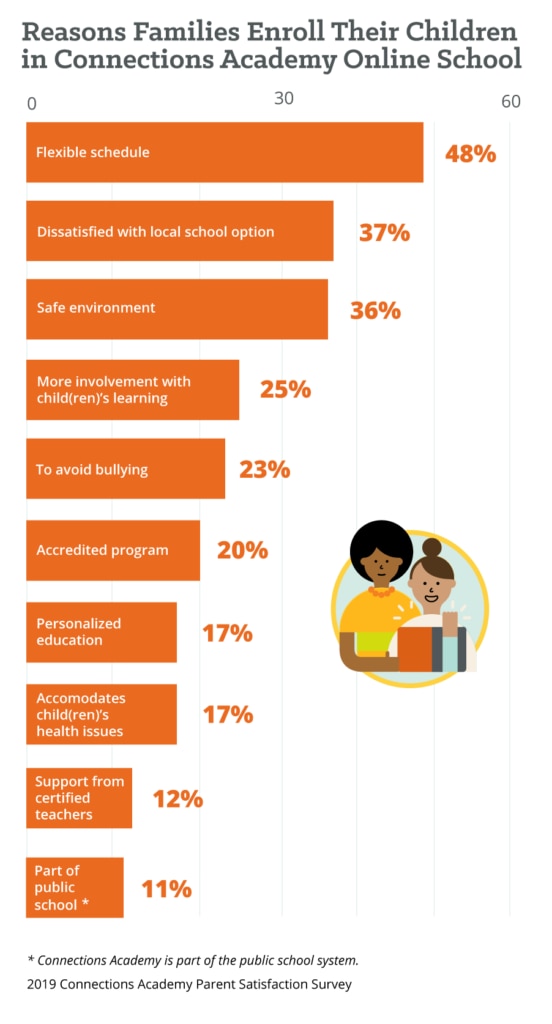 Reasons Families Enroll Their Children in Connections Academy Online School

0
30
60

Flexible schedule 48%

Dissatisfied with local school option 37%

Safe environment 36%

More involvement with child(ren)'s learning 25%

To avoid bullying 23%

Accredited program 20%

Personalized education 17%

Accomodates child(ren)'s health issues 17%

Support from certified teachers 12%

Part of public school * 11%

* Connections Academy is part of the public school system.

2019 Connections Academy Parent Satisfaction Survey