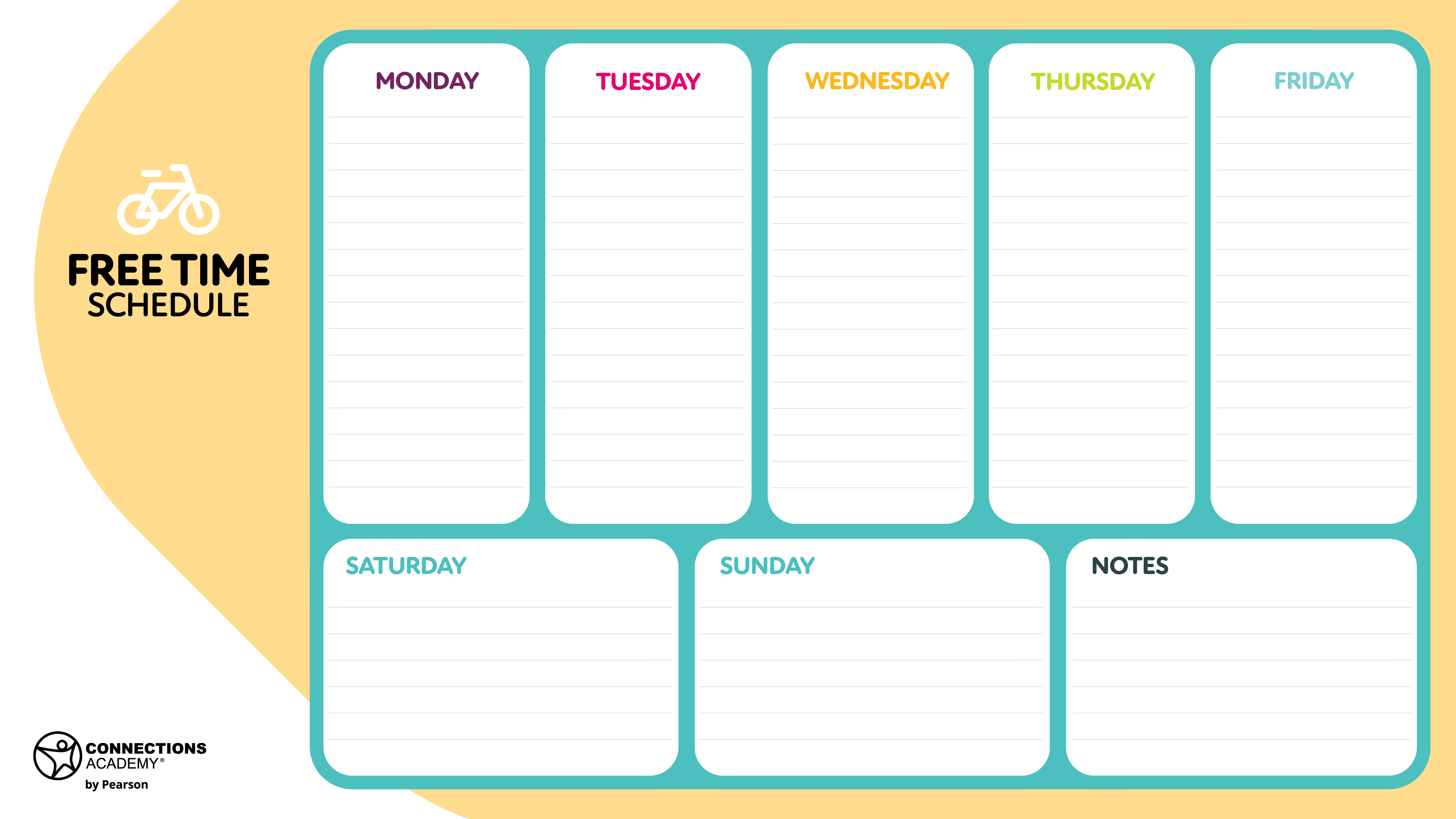 FREE TIME
SCHEDULE

MONDAY

TUESDAY

WEDNESDAY

THURSDAY

FRIDAY

SATURDAY

SUNDAY

NOTES

CONNECTIONS ACADEMY®
by Pearson